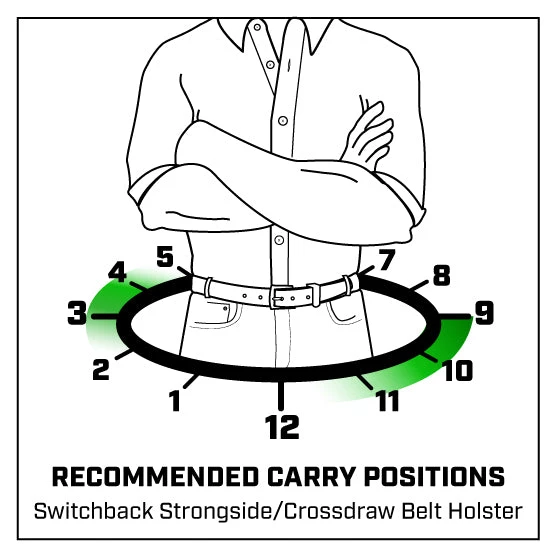 5
7
4
8
3
9
2
10
1
11
12

RECOMMENDED CARRY POSITIONS
Switchback Strongside/Crossdraw Belt Holster