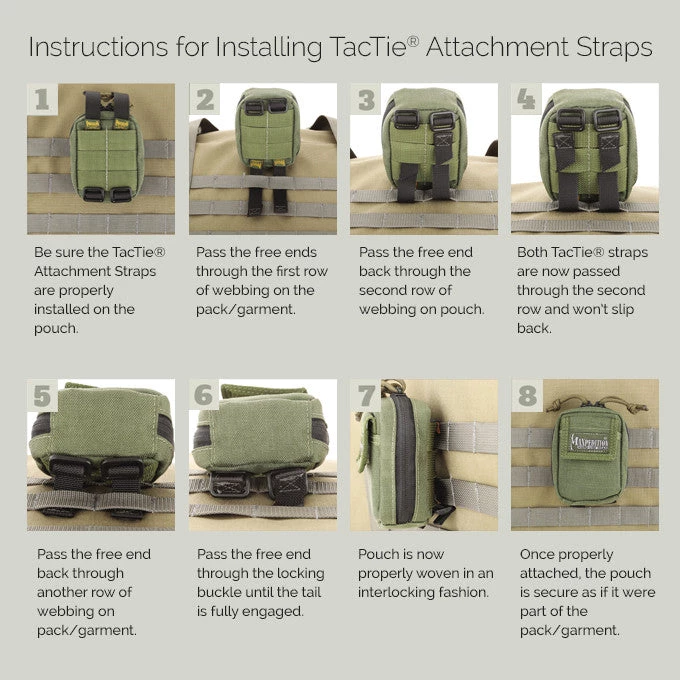 Instructions for Installing TacTie® Attachment Straps

1

Be sure the TacTie® Attachment Straps are properly installed on the pouch.

2

Pass the free ends through the first row of webbing on the pack/garment.

3

Pass the free end back through the second row of webbing on pouch.

4

Both TacTie® straps are now passed through the second row and won't slip back.

5

Pass the free end back through another row of webbing on pack/garment.

6

Pass the free end through the locking buckle until the tail is fully engaged.

7

Pouch is now properly woven in an interlocking fashion.

8

MAXPEDITION

Once properly attached, the pouch is secure as if it were part of the pack/garment.